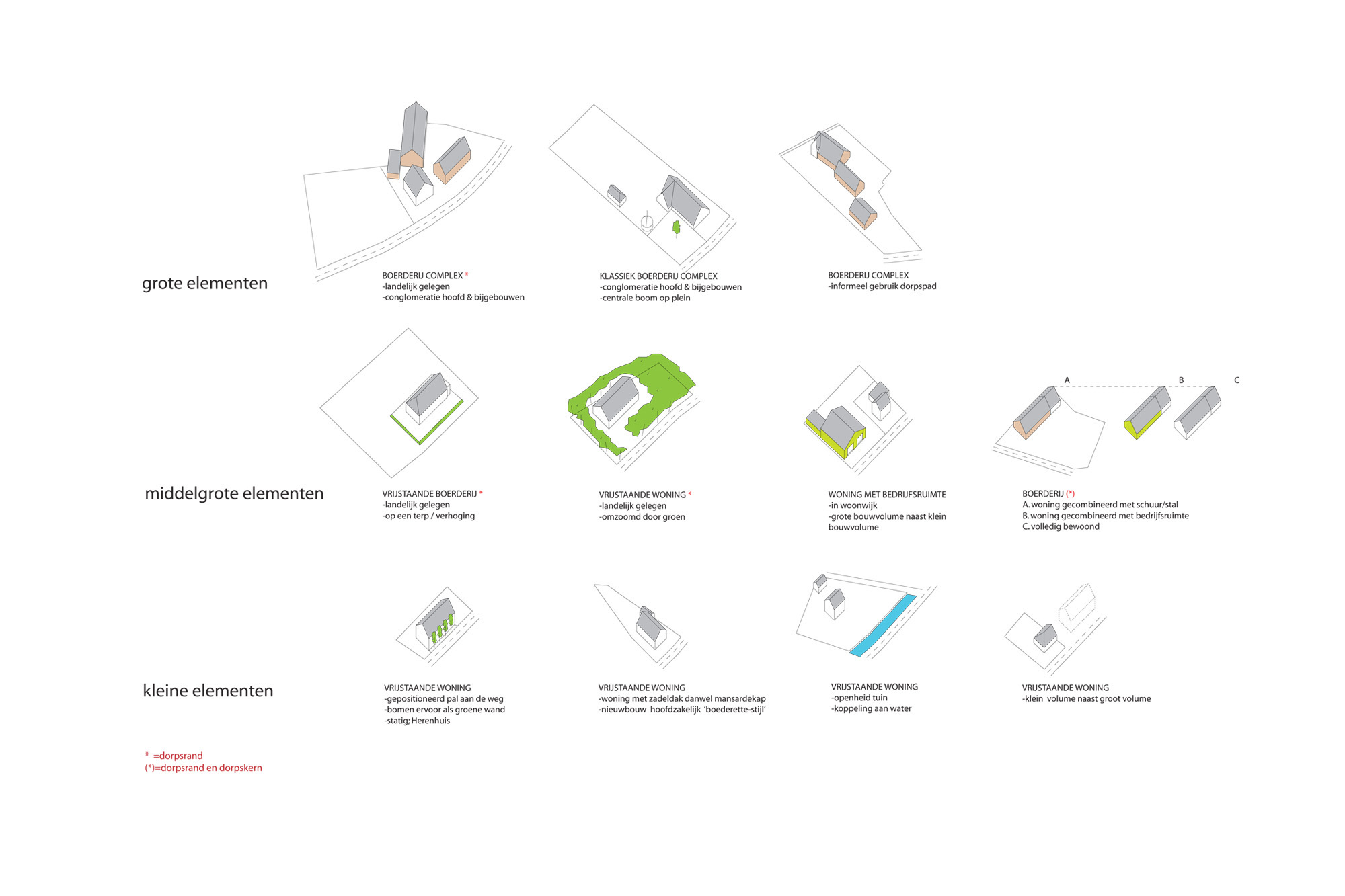 grote elementen

BOERDERIJ COMPLEX *
-landelijk gelegen
-conglomeratie hoofd & bijgebouwen

KLASSIEK BOERDERIJ COMPLEX
-conglomeratie hoofd & bijgebouwen
-centrale boom op plein

BOERDERIJ COMPLEX
-informeel gebruik dorpspad

middelgrote elementen

VRIJSTAANDE BOERDERIJ *
-landelijk gelegen
-op een terp / verhoging

VRIJSTAANDE WONING *
-landelijk gelegen
-omzoomd door groen

WONING MET BEDRIJFSRUIMTE
-in woonwijk
-grote bouwvolume naast klein bouwvolume

A B C

BOERDERIJ (*)
A. woning gecombineerd met schuur/stal
B. woning gecombineerd met bedrijfsruimte
C. volledig bewoond

kleine elementen

VRIJSTAANDE WONING
-gepositioneerd pal aan de weg
-bomen ervoor als groene wand
-statig; Herenhuis

VRIJSTAANDE WONING
-woning met zadeldak danwel mansardekap
-nieuwbouw hoofdzakelijk 'boederette-stijl'

VRIJSTAANDE WONING
-openheid tuin
-koppeling aan water

VRIJSTAANDE WONING
-klein volume naast groot volume

* =dorpsrand
(*)=dorpsrand en dorpskern